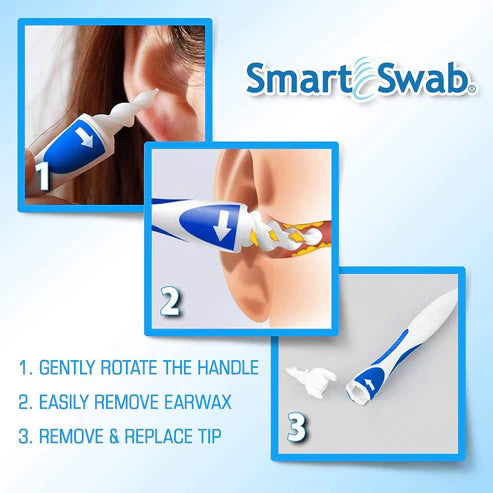 Smart Swab®

1

2

3

1. GENTLY ROTATE THE HANDLE

2. EASILY REMOVE EARWAX

3. REMOVE & REPLACE TIP